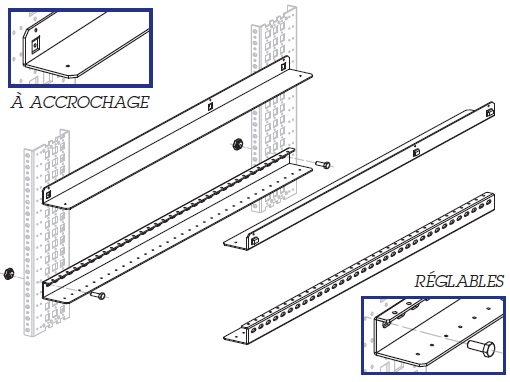 À ACCROCHAGE

RÉGLABLES